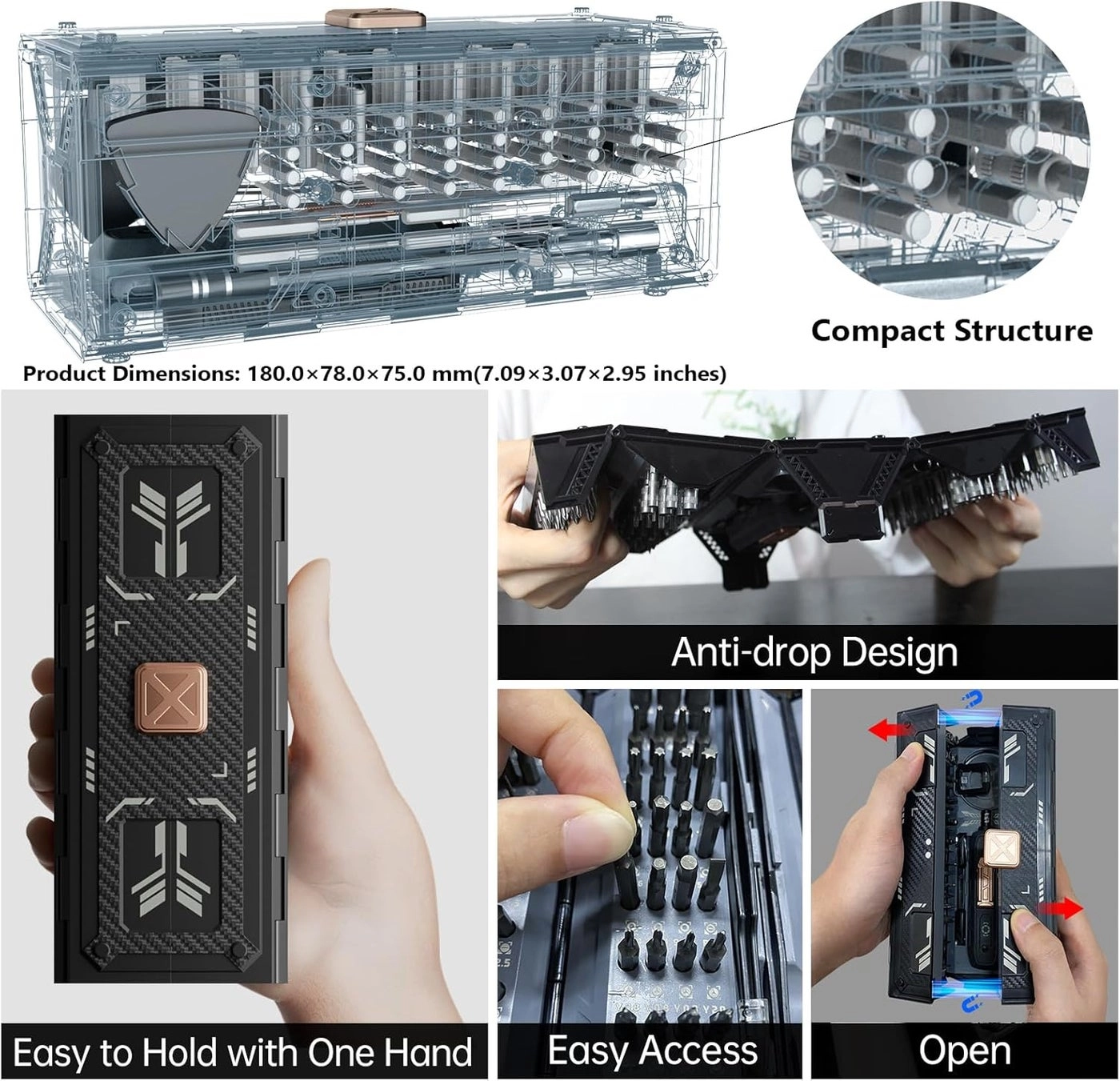 Compact Structure

Product Dimensions: 180.0×78.0×75.0 mm(7.09×3.07×2.95 inches)

Anti-drop Design

Easy to Hold with One Hand

Easy Access

Open