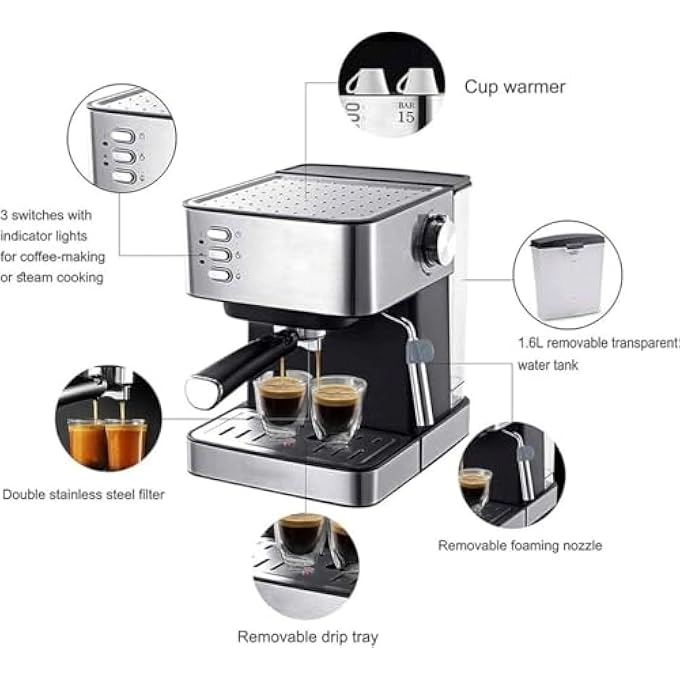 Cup warmer

BAR
15

3 switches with indicator lights for coffee-making or steam cooking

1.6L removable transparent water tank

Double stainless steel filter

Removable foaming nozzle

Removable drip tray