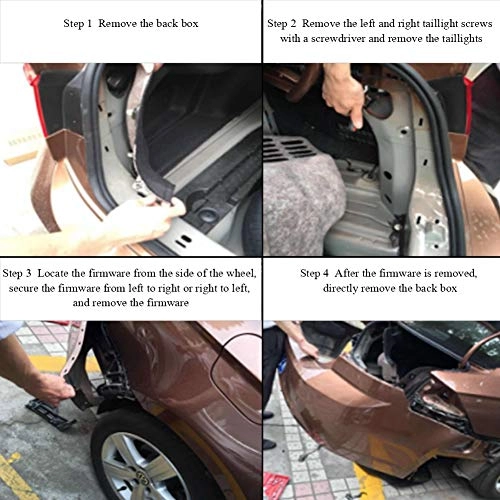 Step 1 Remove the back box

Step 2 Remove the left and right taillight screws with a screwdriver and remove the taillights

Step 3 Locate the firmware from the side of the wheel, secure the firmware from left to right or right to left, and remove the firmware

Step 4 After the firmware is removed, directly remove the back box