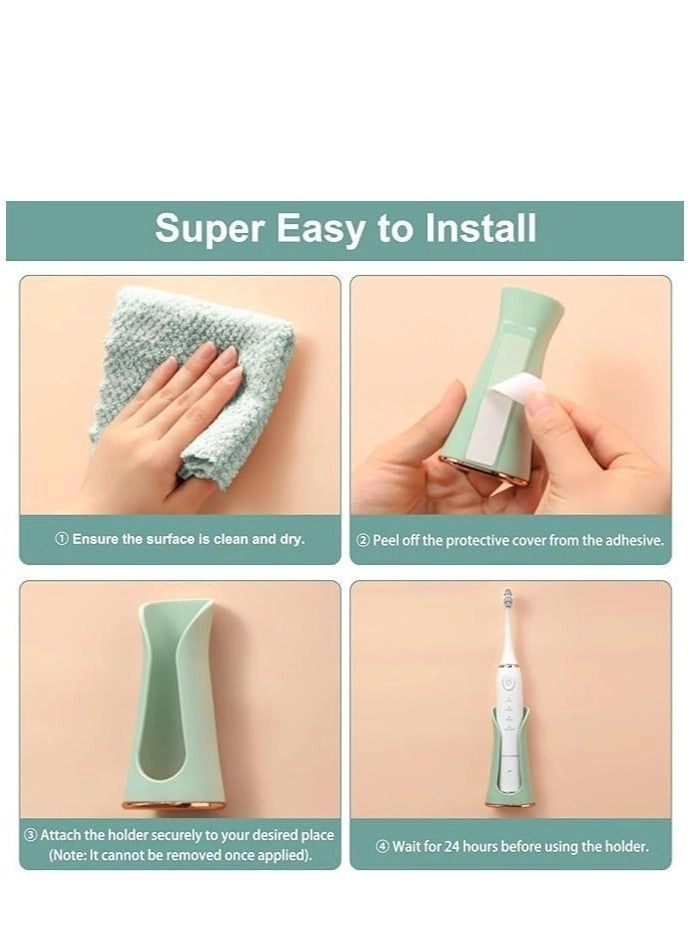 Super Easy to Install

① Ensure the surface is clean and dry.

② Peel off the protective cover from the adhesive.

③ Attach the holder securely to your desired place (Note: It cannot be removed once applied).

④ Wait for 24 hours before using the holder.