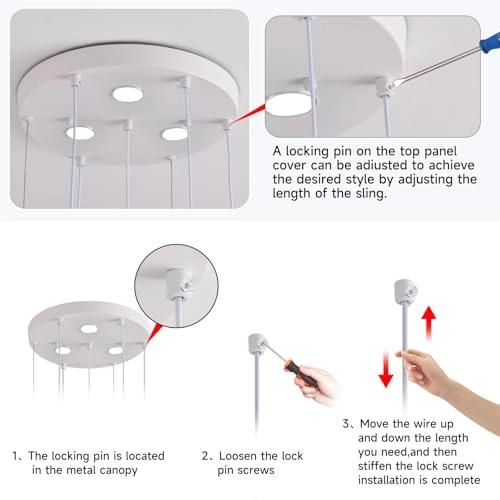 A locking pin on the top panel cover can be adiusted to achieve the desired style by adjusting the length of the sling.

1、The locking pin is located in the metal canopy

2、Loosen the lock pin screws

3、Move the wire up and down the length you need,and then stiffen the lock screw installation is complete