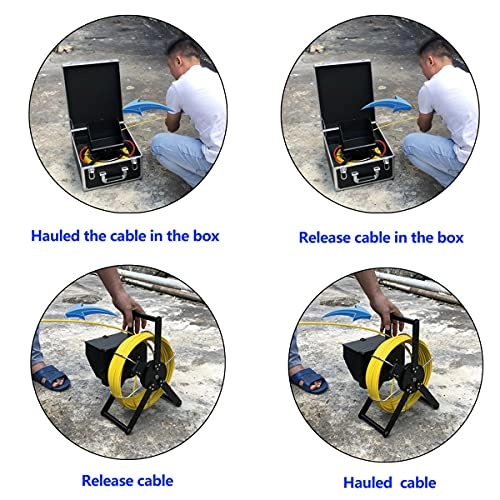 Hauled the cable in the box

Release cable in the box

Release cable

Hauled cable