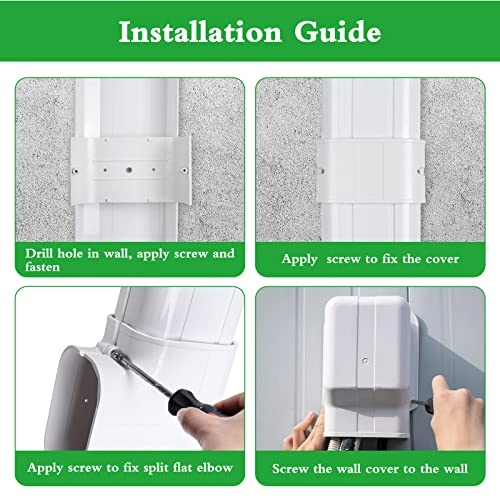 Installation Guide

Drill hole in wall, apply screw and fasten

Apply screw to fix the cover

Apply screw to fix split flat elbow

Screw the wall cover to the wall