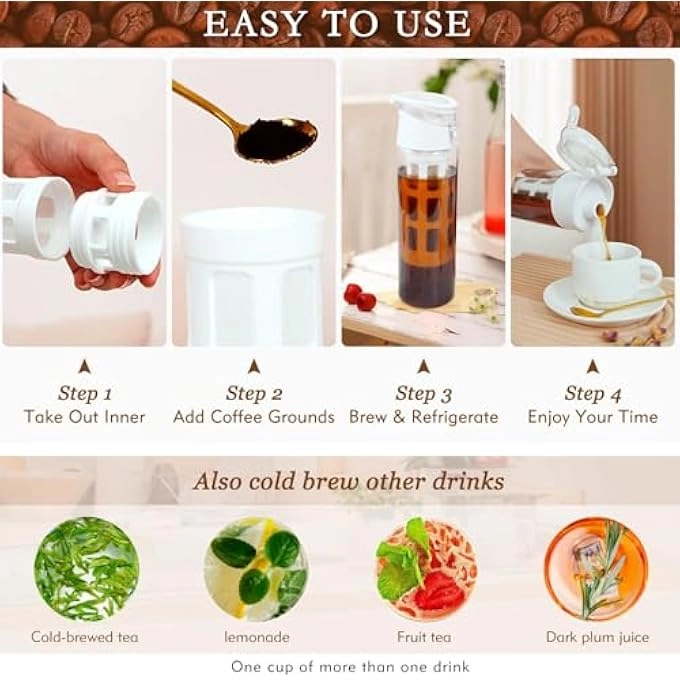 EASY TO USE

Step 1
Take Out Inner

Step 2
Add Coffee Grounds

Step 3
Brew & Refrigerate

Step 4
Enjoy Your Time

Also cold brew other drinks

Cold-brewed tea

lemonade

Fruit tea

Dark plum juice

One cup of more than one drink