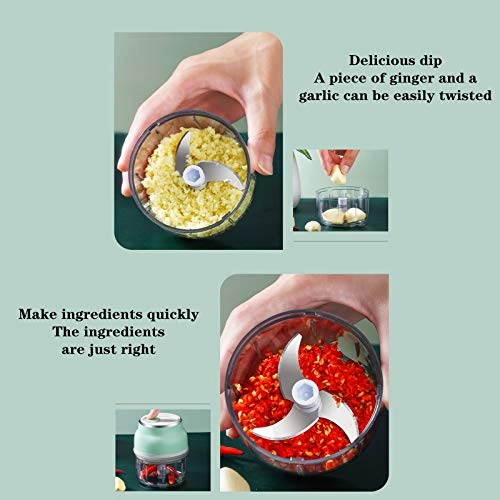 Delicious dip
A piece of ginger and a garlic can be easily twisted

Make ingredients quickly
The ingredients are just right