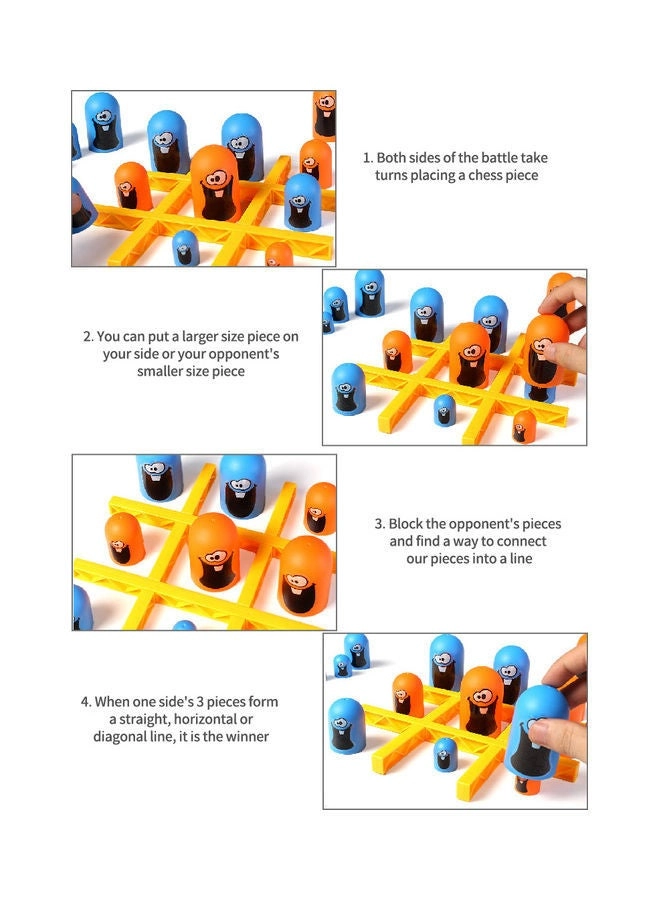 1. Both sides of the battle take turns placing a chess piece

2. You can put a larger size piece on your side or your opponent's smaller size piece

3. Block the opponent's pieces and find a way to connect our pieces into a line

4. When one side's 3 pieces form a straight, horizontal or diagonal line, it is the winner