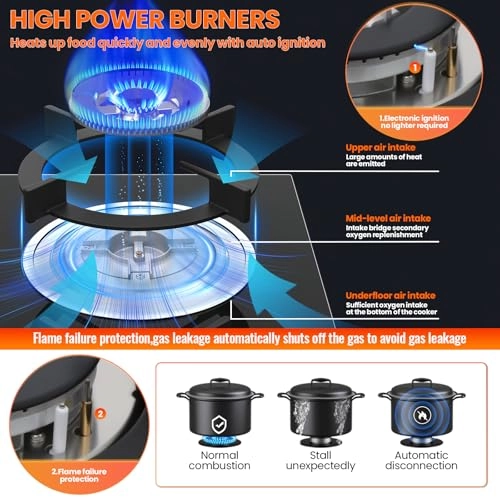 HIGH POWER BURNERS
Heats up food quickly and evenly with auto ignition

1

1.Electronic ignition no lighter required

Upper air intake
Large amounts of heat are emitted

Mid-level air intake
Intake bridge secondary oxygen replenishment

Underfloor air intake
Sufficient oxygen intake at the bottom of the cooker

Flame failure protection,gas leakage automatically shuts off the gas to avoid gas leakage

2

2.Flame failure protection

Normal combustion

Stall unexpectedly

Automatic disconnection