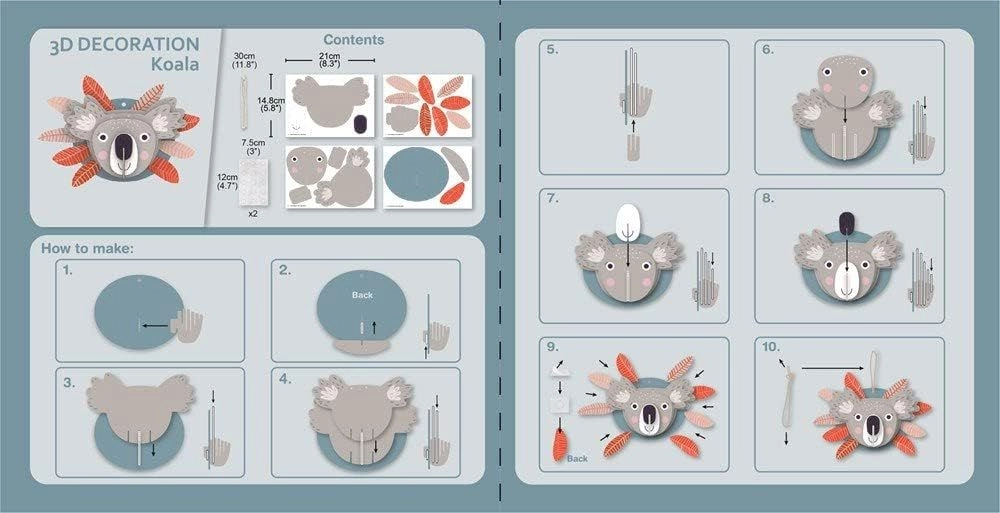 3D DECORATION
Koala

Contents

30cm
(11.8")

21cm
(8.3")

14.8cm
(5.8")

7.5cm
(3")

12cm
(4.7")

x2

How to make:

1.

2.
Back

3.

4.

5.

6.

7.

8.

9.
Back

10.