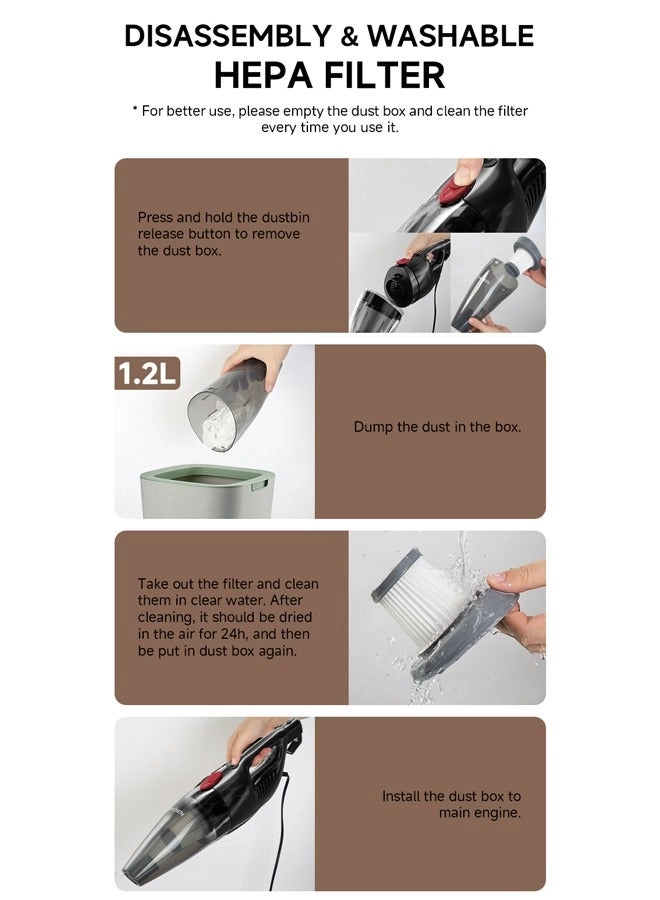 DISASSEMBLY & WASHABLE
HEPA FILTER

* For better use, please empty the dust box and clean the filter every time you use it.

Press and hold the dustbin release button to remove the dust box.

1.2L

Dump the dust in the box.

Take out the filter and clean them in clear water. After cleaning, it should be dried in the air for 24h, and then be put in dust box again.

Install the dust box to main engine.