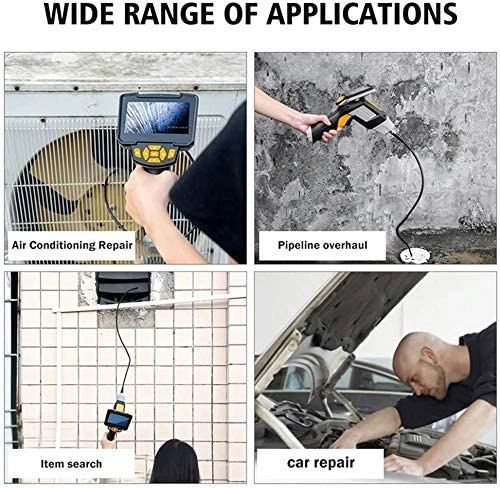 WIDE RANGE OF APPLICATIONS

Air Conditioning Repair

Pipeline overhaul

Item search

car repair