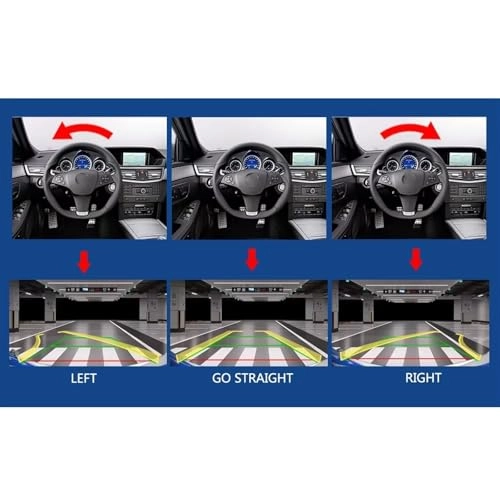 LEFT

GO STRAIGHT

RIGHT