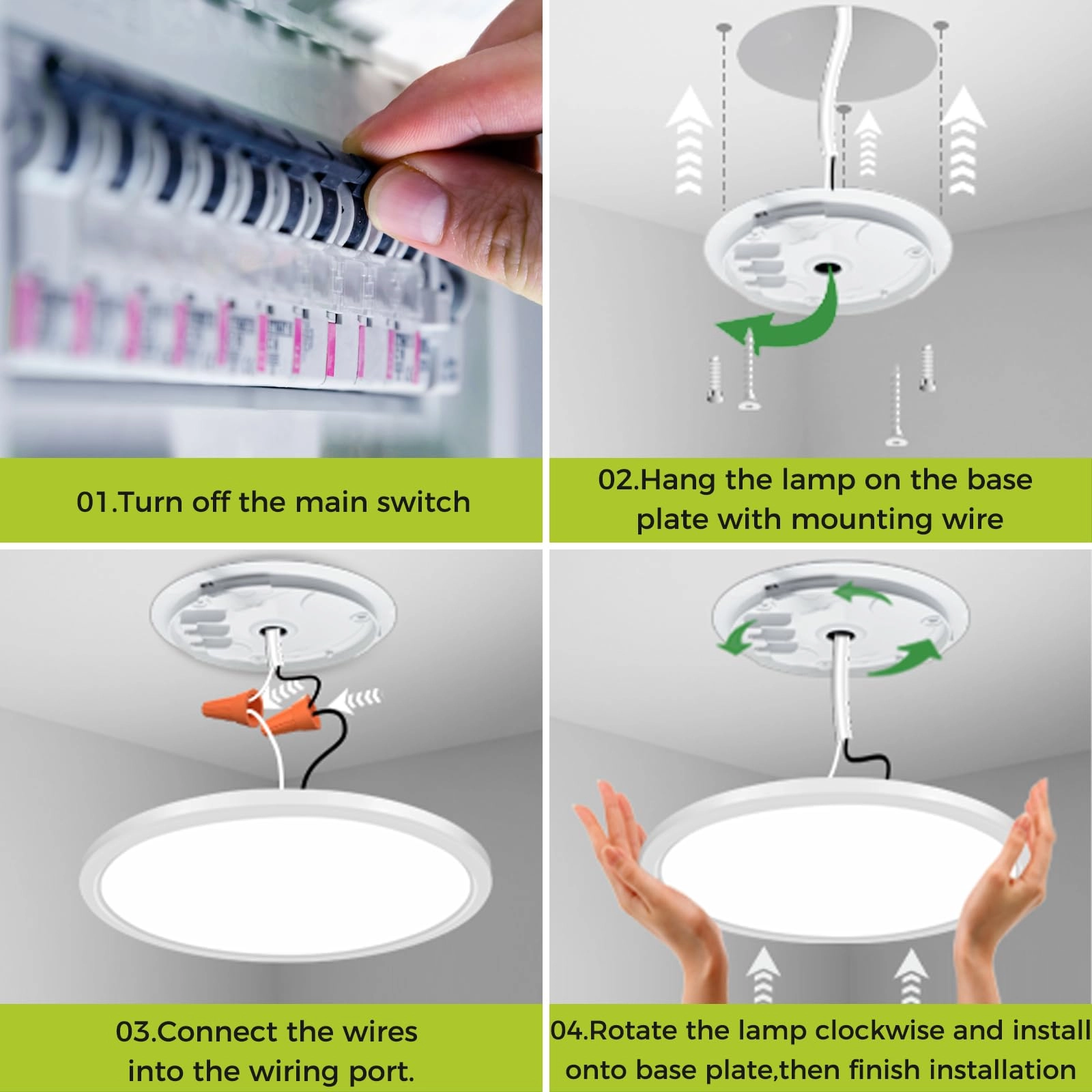 01.Turn off the main switch

02.Hang the lamp on the base plate with mounting wire

03.Connect the wires into the wiring port.

04.Rotate the lamp clockwise and install onto base plate,then finish installation