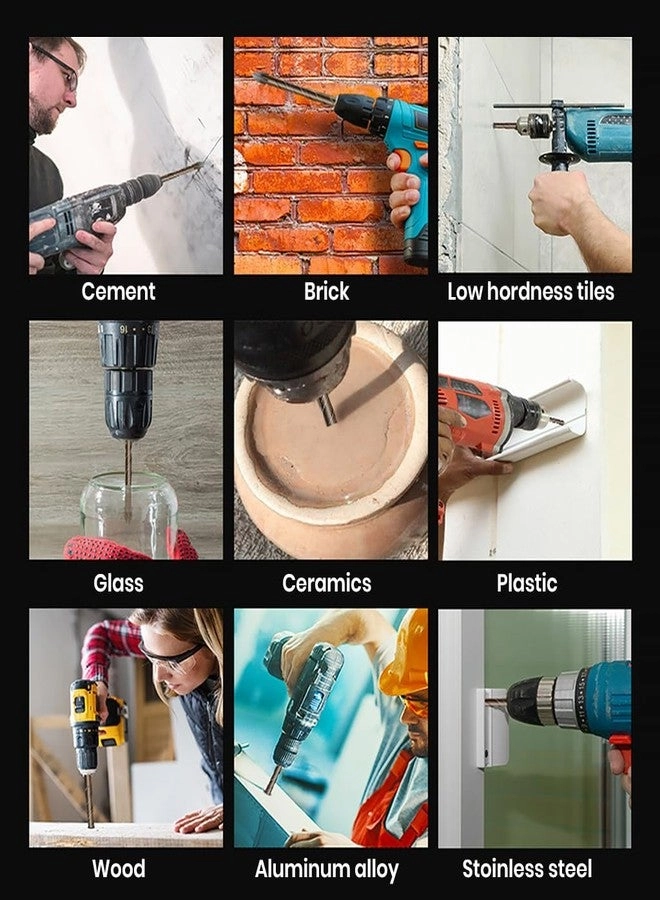 Cement
Brick
Low hordness tiles

Glass
Ceramics
Plastic

Wood
Aluminum alloy
Stoinless steel