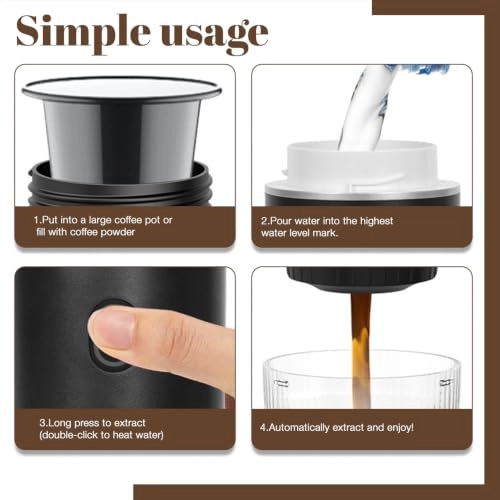 Simple usage

1.Put into a large coffee pot or fill with coffee powder

2.Pour water into the highest water level mark.

3.Long press to extract (double-click to heat water)

4.Automatically extract and enjoy!