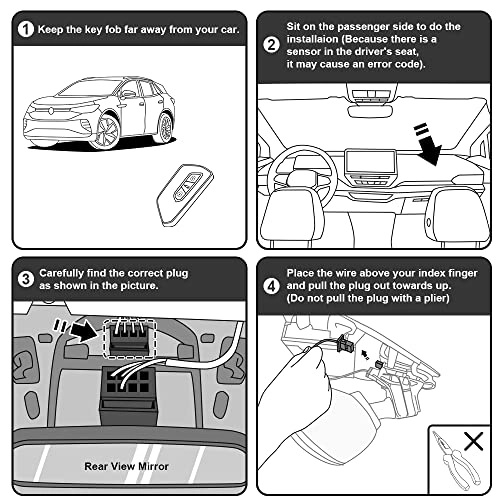 1 Keep the key fob far away from your car.

2 Sit on the passenger side to do the installaion (Because there is a sensor in the driver's seat, it may cause an error code).

3 Carefully find the correct plug as shown in the picture.

Rear View Mirror

4 Place the wire above your index finger and pull the plug out towards up. (Do not pull the plug with a plier)