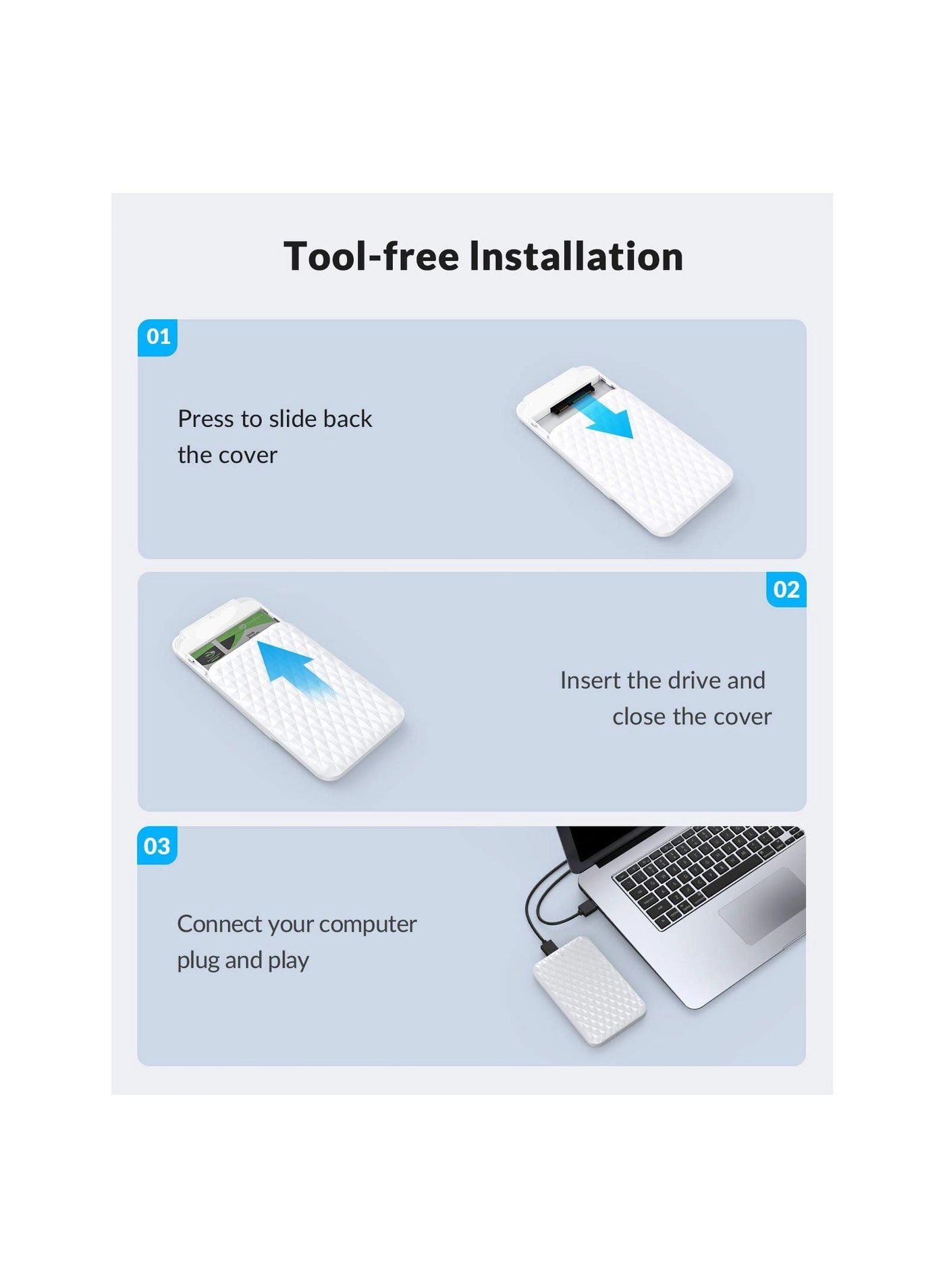 Tool-free Installation

01

Press to slide back the cover

02

Insert the drive and close the cover

03

Connect your computer plug and play