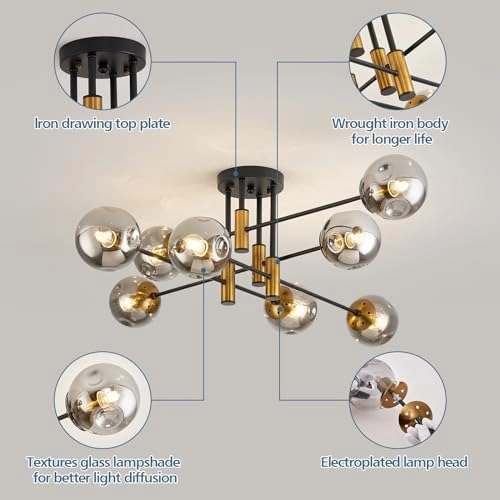 Iron drawing top plate

Wrought iron body for longer life

Textures glass lampshade for better light diffusion

Electroplated lamp head