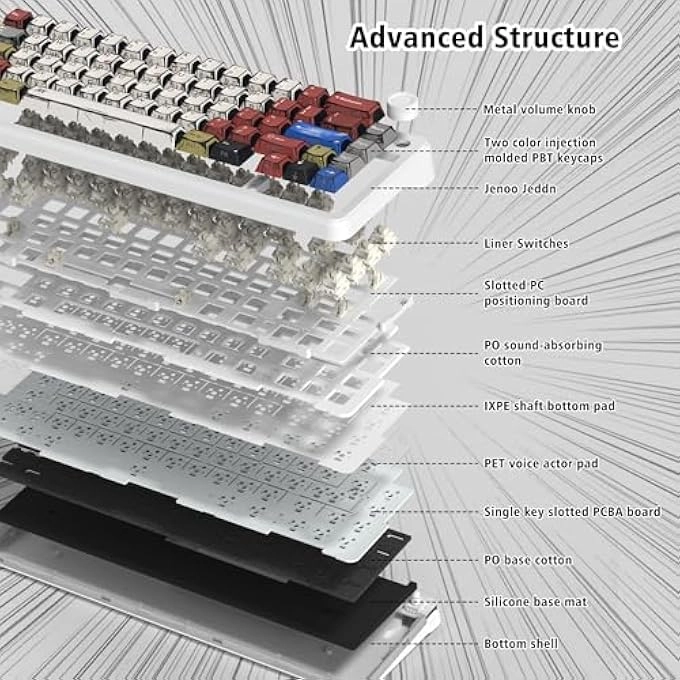 Advanced Structure

Metal volume knob

Two color injection molded PBT keycaps

Jenoo Jeddn

Liner Switches

Slotted PC positioning board

PO sound-absorbing cotton

IXPE shaft bottom pad

PET voice actor pad

Single key slotted PCBA board

PO base cotton

Silicone base mat

Bottom shell