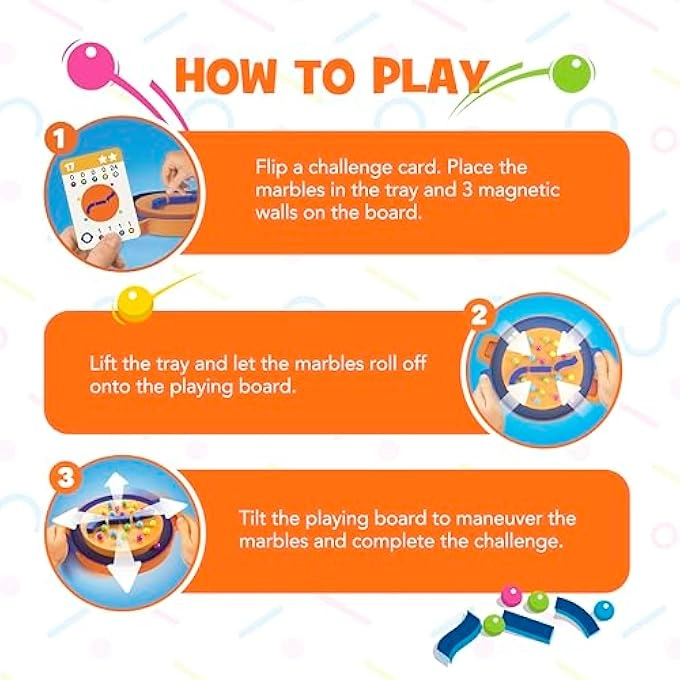 HOW TO PLAY

1

17

Flip a challenge card. Place the marbles in the tray and 3 magnetic walls on the board.

2

Lift the tray and let the marbles roll off onto the playing board.

3

Tilt the playing board to maneuver the marbles and complete the challenge.