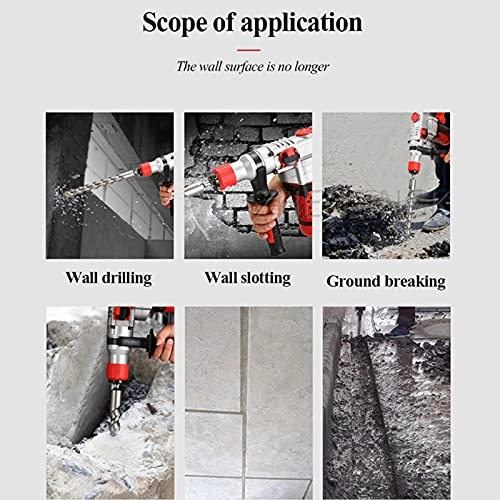 Scope of application

The wall surface is no longer

Wall drilling

Wall slotting

Ground breaking