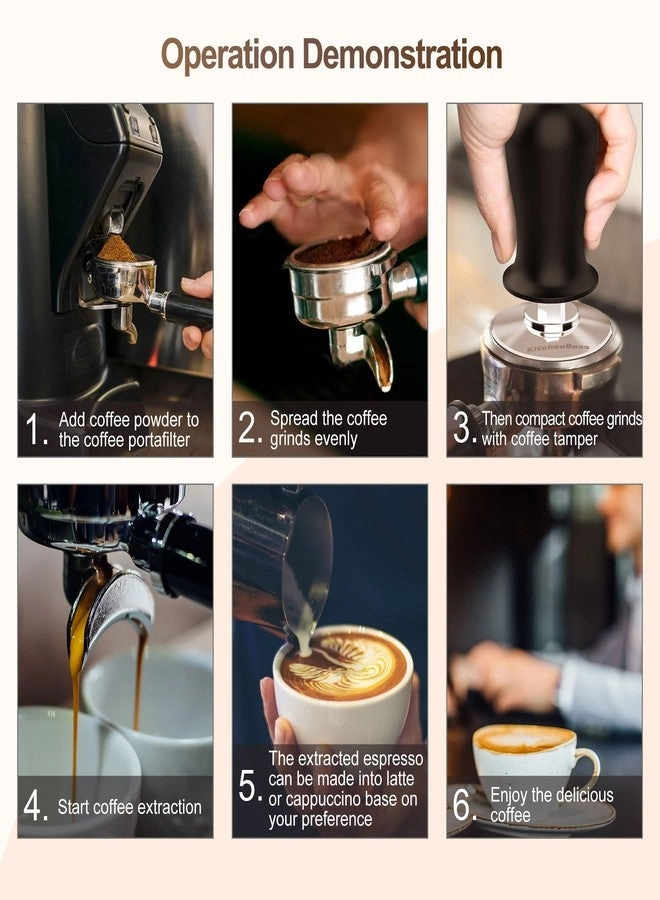 Operation Demonstration

1. Add coffee powder to the coffee portafilter

2. Spread the coffee grinds evenly

KitchenBoss

3. Then compact coffee grinds with coffee tamper

4. Start coffee extraction

5. The extracted espresso can be made into latte or cappuccino base on your preference

6. Enjoy the delicious coffee