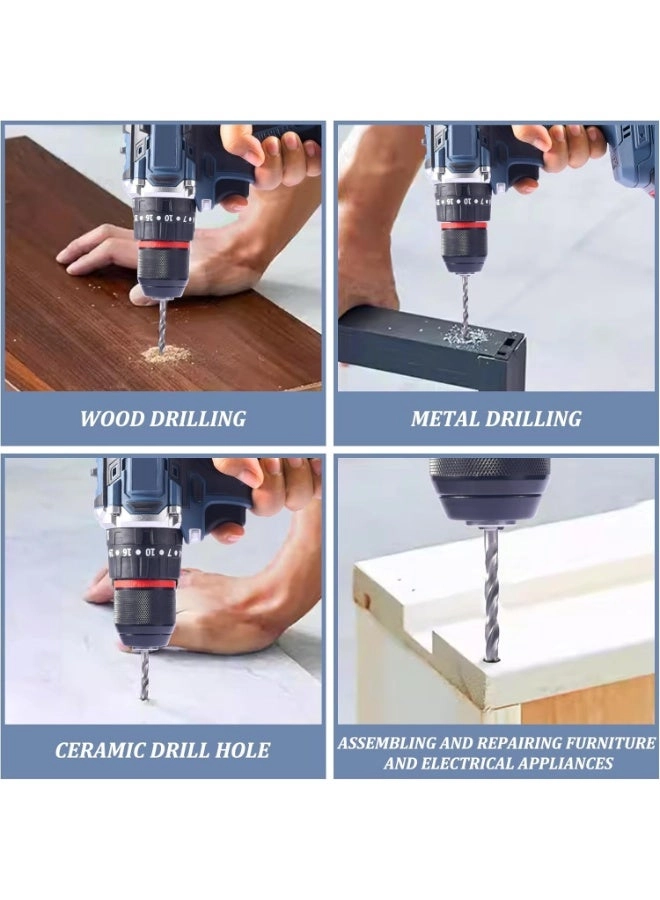 WOOD DRILLING

METAL DRILLING

CERAMIC DRILL HOLE

ASSEMBLING AND REPAIRING FURNITURE AND ELECTRICAL APPLIANCES