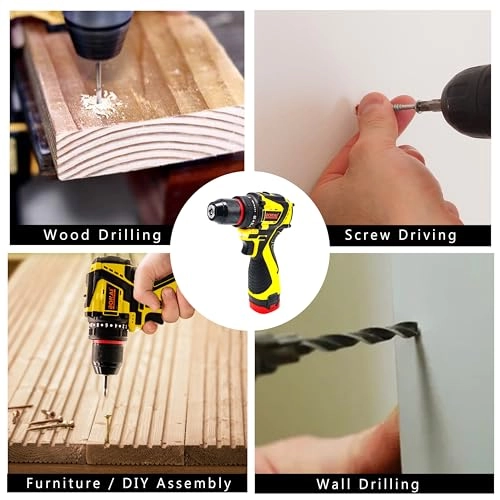 Wood Drilling

Screw Driving

HOMAX

Furniture / DIY Assembly

Wall Drilling