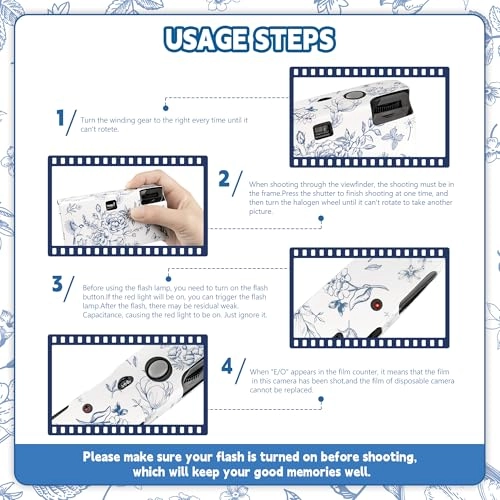 USAGE STEPS

1/ Turn the winding gear to the right every time until it can't rotete.

2/ When shooting through the viewfinder, the shooting must be in the frame.Press the shutter to finish shooting at one time, and then turn the halogen wheel until it can't rotate to take another picture.

3/ Before using the flash lamp, you need to turn on the flash button.If the red light will be on, you can trigger the flash lamp.After the flash, there may be residual weak. Capacitance, causing the red light to be on. Just ignore it.

4/ When "E/O" appears in the film counter, it means that the film in this camera has been shot,and the film of disposable camera cannot be replaced.

Please make sure your flash is turned on before shooting, which will keep your good memories well.