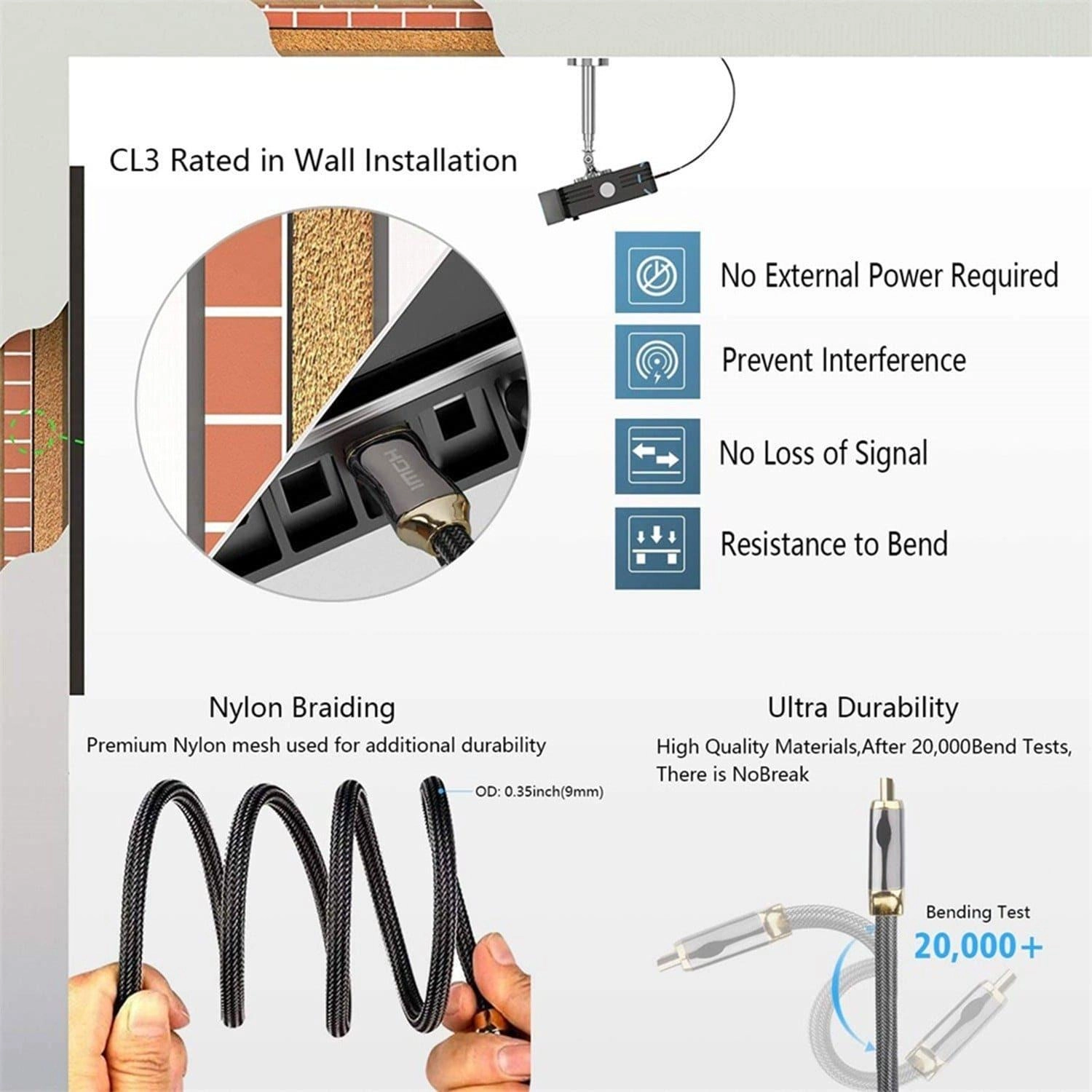 CL3 Rated in Wall Installation

HDMI

No External Power Required

Prevent Interference

No Loss of Signal

Resistance to Bend

Nylon Braiding

Premium Nylon mesh used for additional durability

OD: 0.35inch(9mm)

Ultra Durability

High Quality Materials,After 20,000Bend Tests, There is NoBreak

Bending Test

20,000+