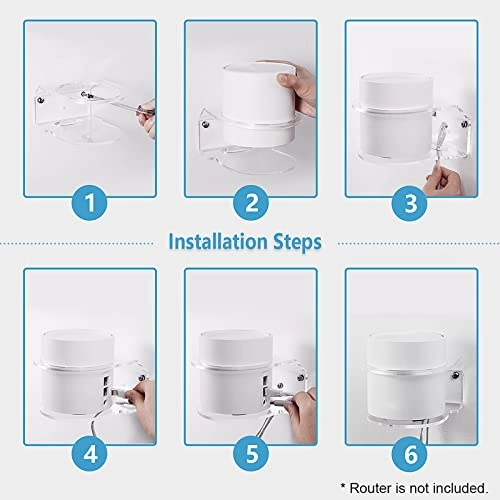 1

2

3

Installation Steps

4

5

6

* Router is not included.