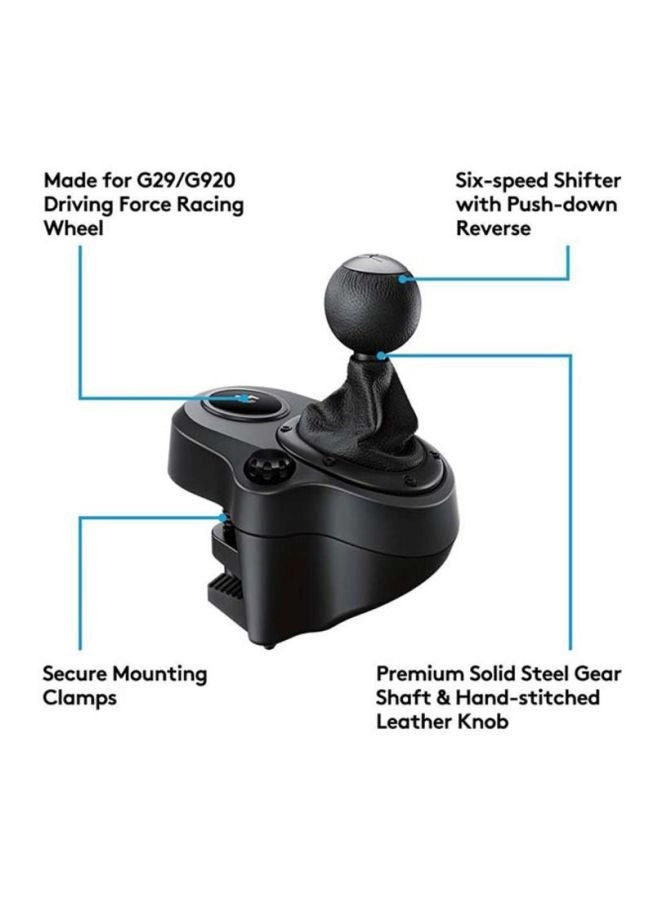 Made for G29/G920 Driving Force Racing Wheel

Six-speed Shifter with Push-down Reverse

Secure Mounting Clamps

Premium Solid Steel Gear Shaft & Hand-stitched Leather Knob