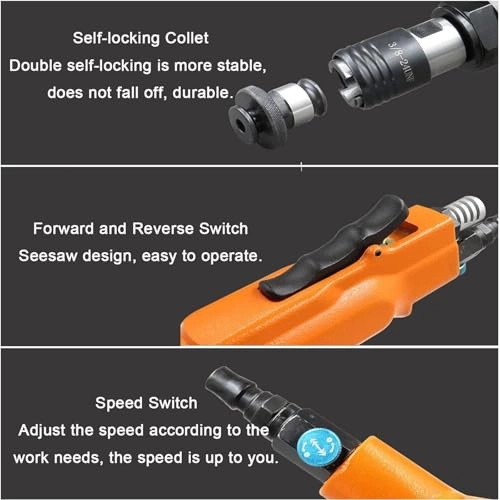 Self-locking Collet
Double self-locking is more stable, does not fall off, durable.

3/8-24UN

Forward and Reverse Switch
Seesaw design, easy to operate.

Speed Switch
Adjust the speed according to the work needs, the speed is up to you.