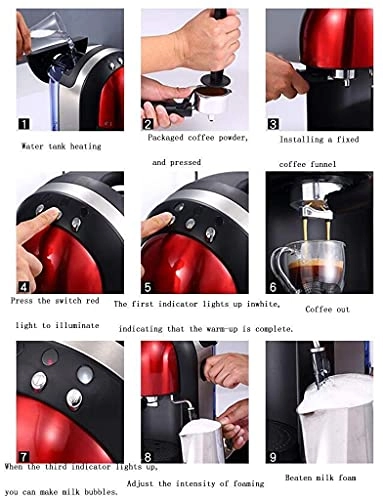 1
Water tank heating

2
Packaged coffee powder, and pressed

3
Installing a fixed coffee funnel

4
Press the switch red light to illuminate

5
The first indicator lights up inwhite, indicating that the warm-up is complete.

6
Coffee out

7
When the third indicator lights up, you can make milk bubbles.

8
Adjust the intensity of foaming

9
Beaten milk foam