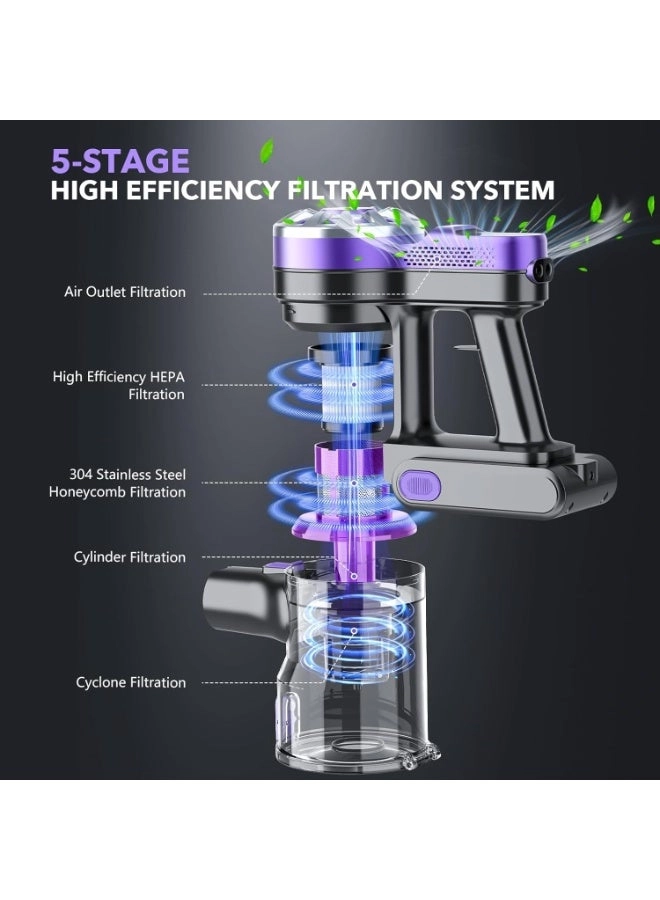 5-STAGE
HIGH EFFICIENCY FILTRATION SYSTEM

Air Outlet Filtration

High Efficiency HEPA Filtration

304 Stainless Steel Honeycomb Filtration

Cylinder Filtration

Cyclone Filtration