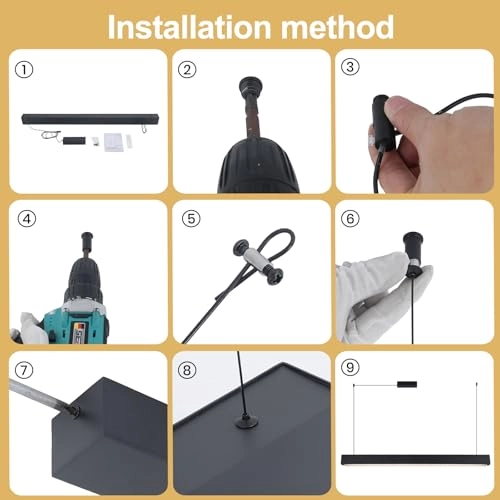 Installation method

①

②

③

④

⑤

⑥

⑦

⑧

⑨