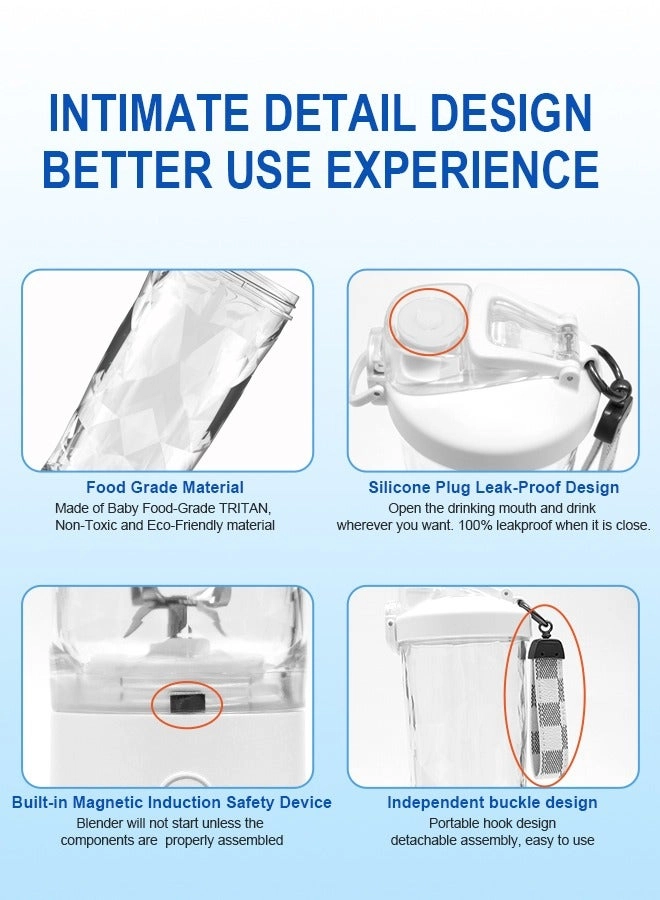 INTIMATE DETAIL DESIGN
BETTER USE EXPERIENCE

Food Grade Material
Made of Baby Food-Grade TRITAN, Non-Toxic and Eco-Friendly material

Silicone Plug Leak-Proof Design
Open the drinking mouth and drink wherever you want. 100% leakproof when it is close.

Built-in Magnetic Induction Safety Device
Blender will not start unless the components are properly assembled

Independent buckle design
Portable hook design detachable assembly, easy to use