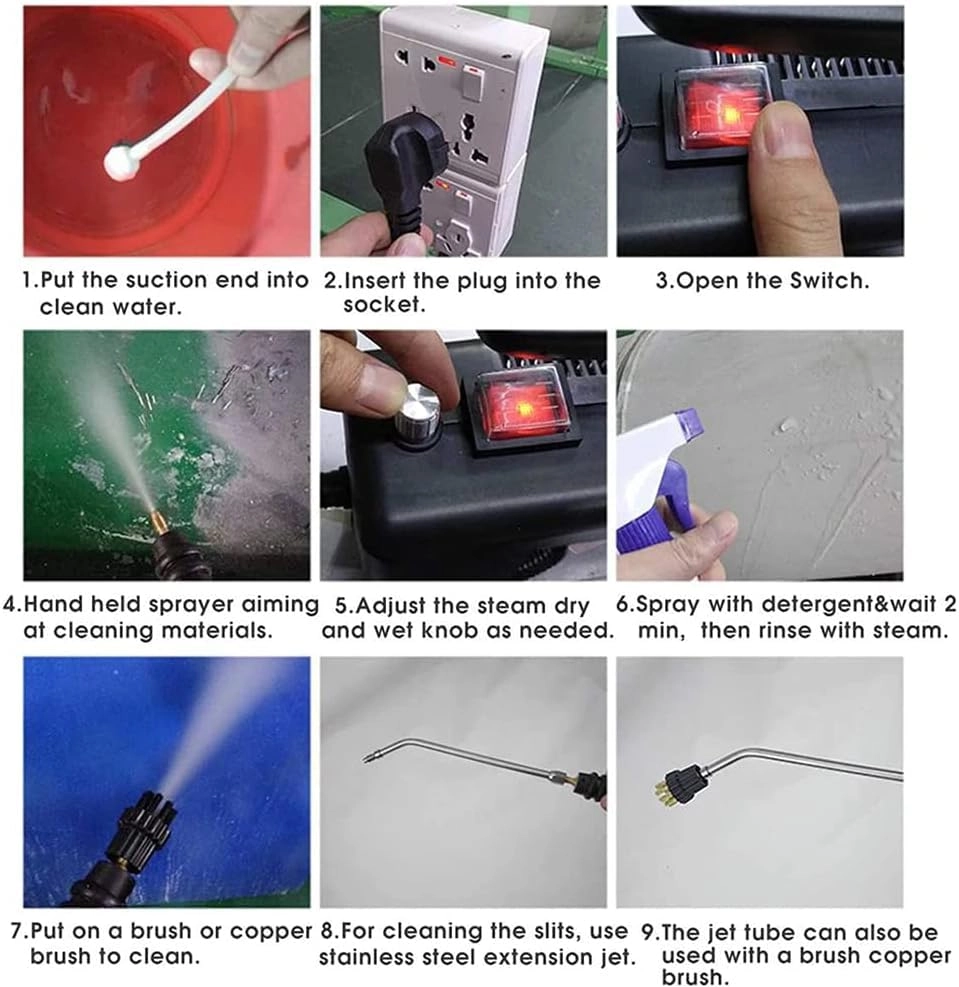 1.Put the suction end into clean water.

2.Insert the plug into the socket.

3.Open the Switch.

4.Hand held sprayer aiming at cleaning materials.

5.Adjust the steam dry and wet knob as needed.

6.Spray with detergent&wait 2 min, then rinse with steam.

7.Put on a brush or copper brush to clean.

8.For cleaning the slits, use stainless steel extension jet.

9.The jet tube can also be used with a brush copper brush.