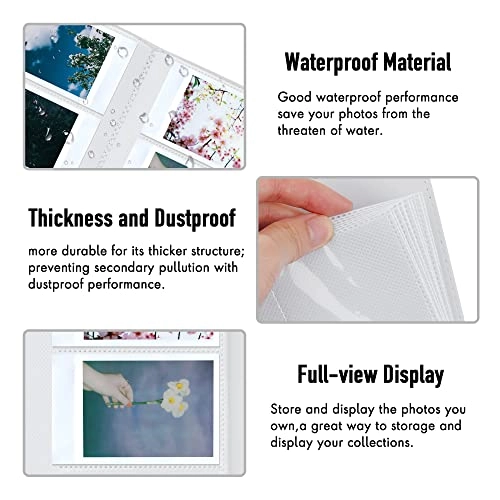 Waterproof Material

Good waterproof performance save your photos from the threaten of water.

Thickness and Dustproof

more durable for its thicker structure; preventing secondary pullution with dustproof performance.

Full-view Display

Store and display the photos you own,a great way to storage and display your collections.