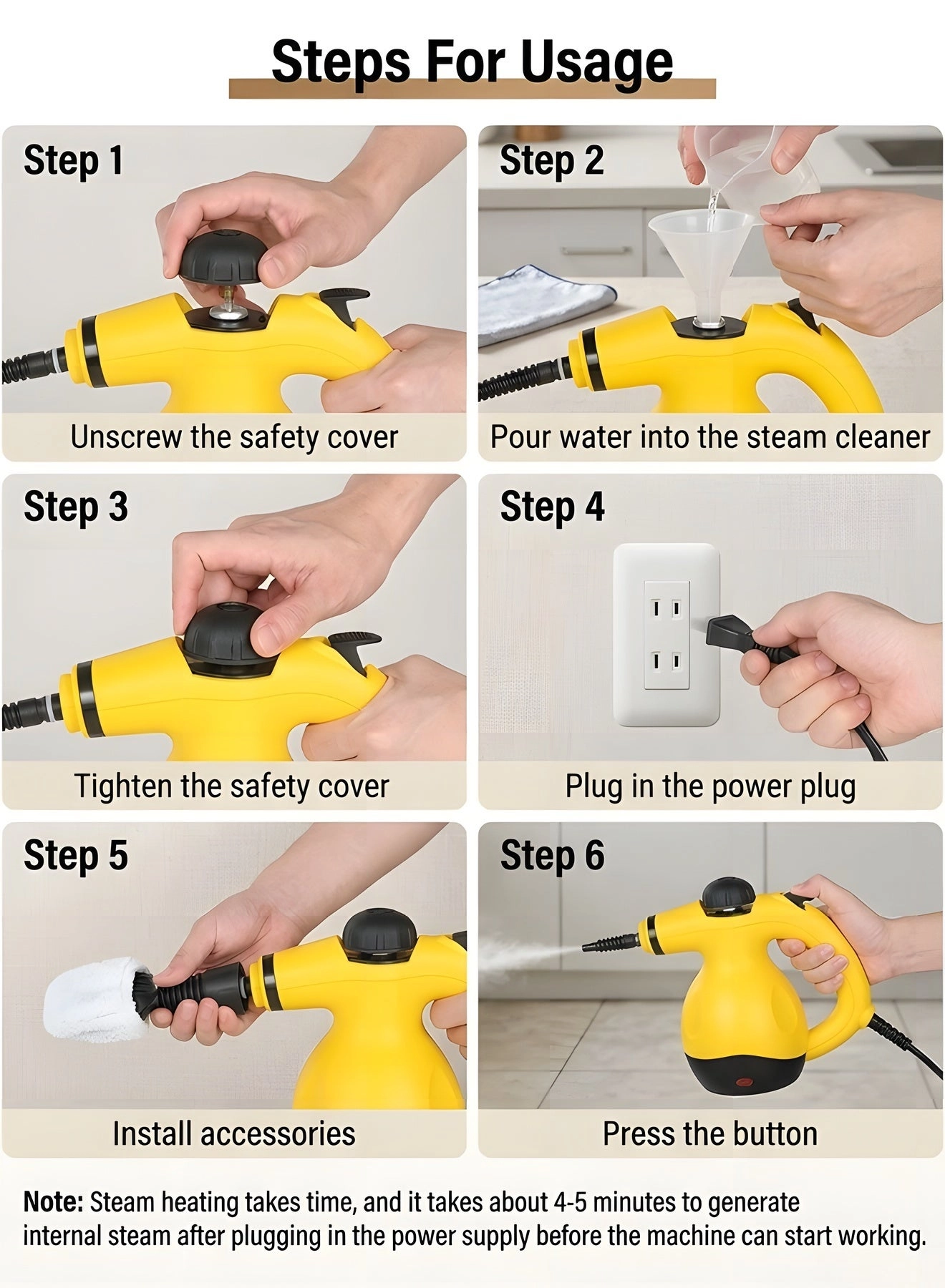 Steps For Usage

Step 1

Unscrew the safety cover

Step 2

Pour water into the steam cleaner

Step 3

Tighten the safety cover

Step 4

Plug in the power plug

Step 5

Install accessories

Step 6

Press the button

Note: Steam heating takes time, and it takes about 4-5 minutes to generate internal steam after plugging in the power supply before the machine can start working.