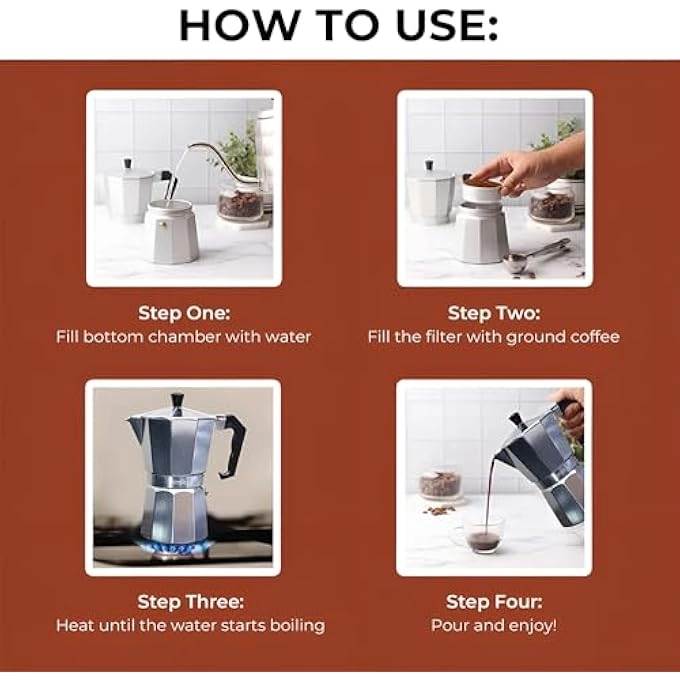 HOW TO USE:

Step One:
Fill bottom chamber with water

Step Two:
Fill the filter with ground coffee

Step Three:
Heat until the water starts boiling

Step Four:
Pour and enjoy!