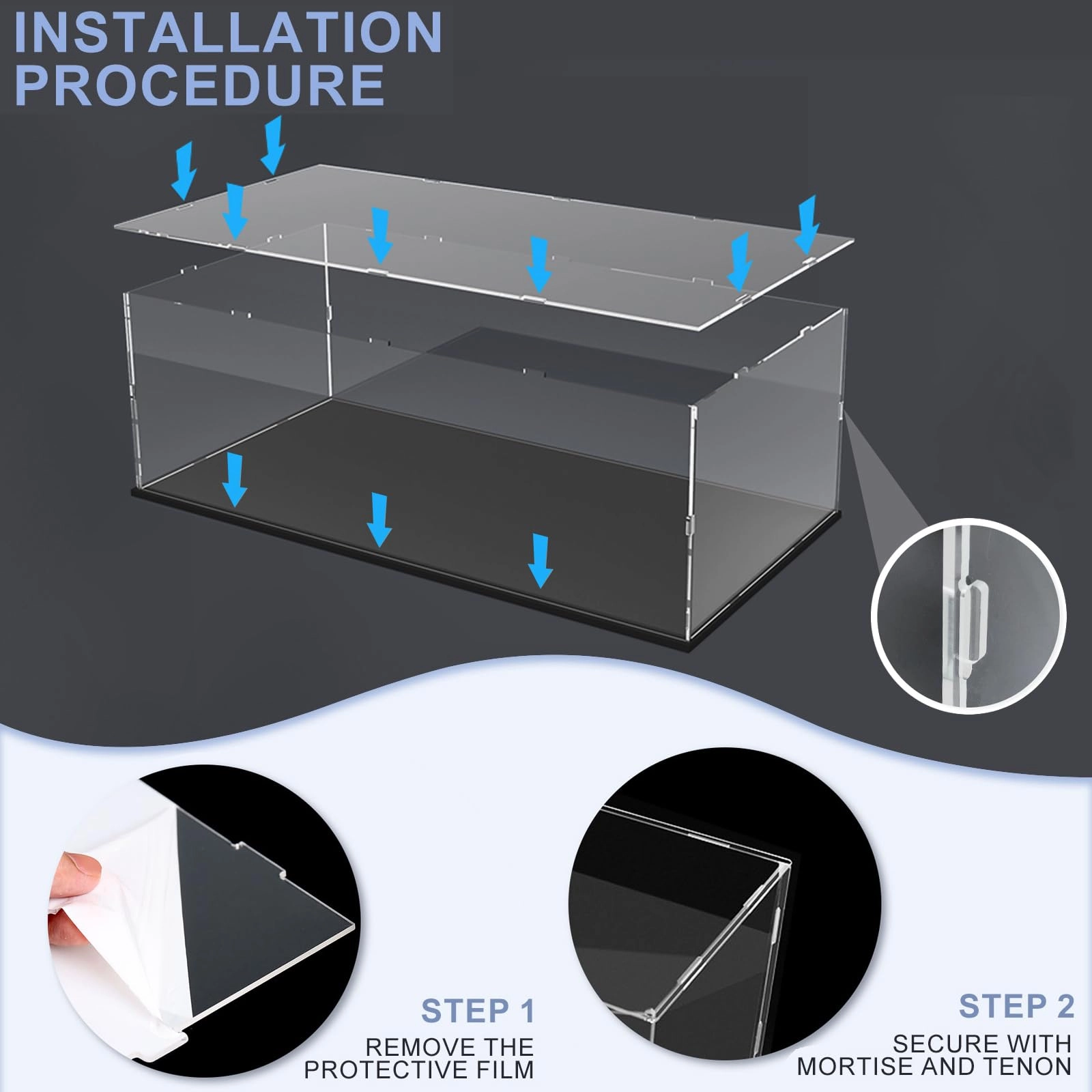 INSTALLATION PROCEDURE

STEP 1
REMOVE THE PROTECTIVE FILM

STEP 2
SECURE WITH MORTISE AND TENON