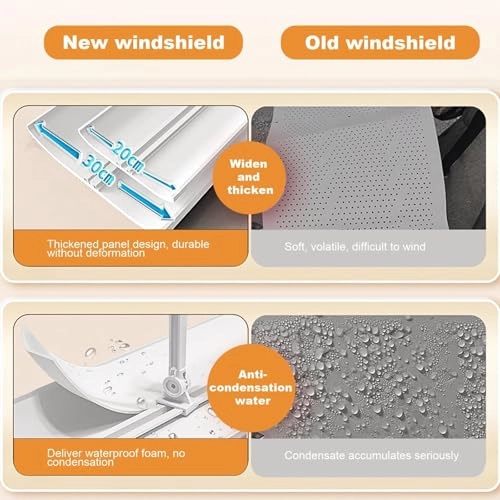 New windshield

Old windshield

20cm

30cm

Widen and thicken

Thickened panel design, durable without deformation

Soft, volatile, difficult to wind

Anti-condensation water

Deliver waterproof foam, no condensation

Condensate accumulates seriously