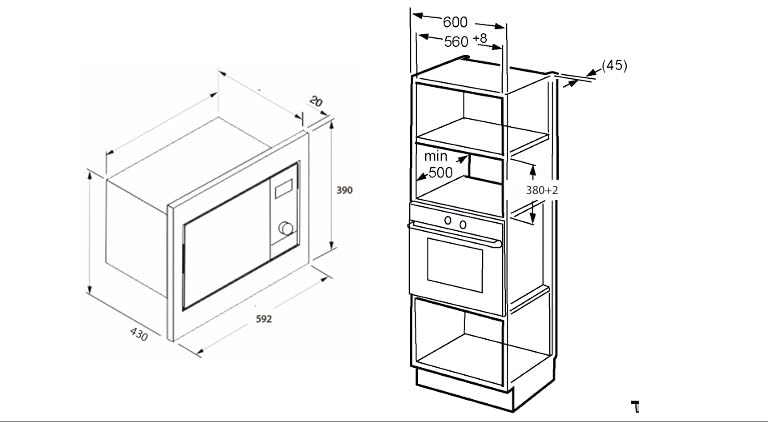 20
390
592
430
600
560 +8
(45)
min
500
380+2