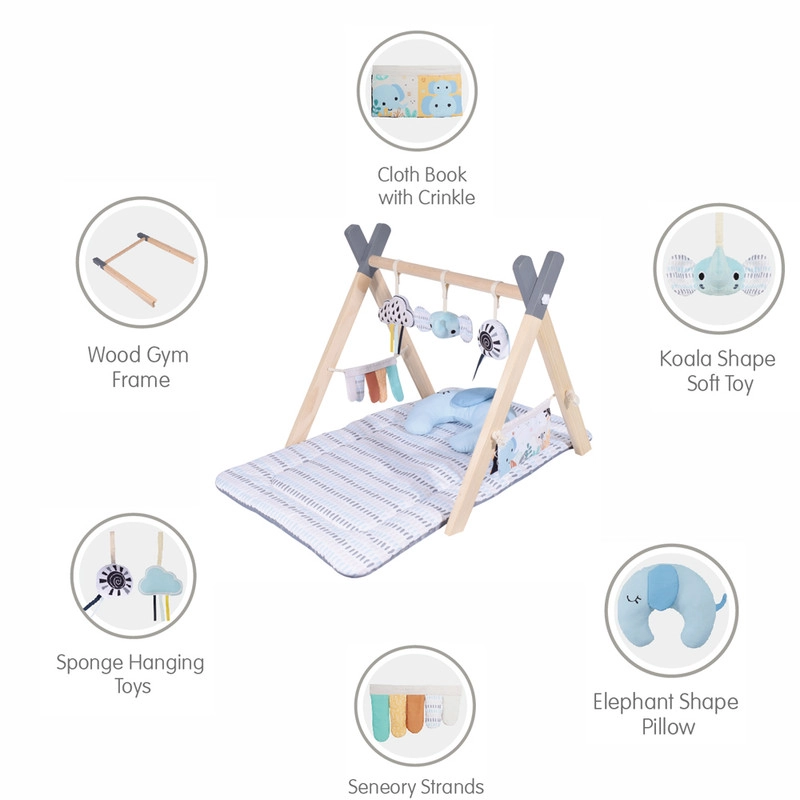 Cloth Book with Crinkle

Wood Gym Frame

Koala Shape Soft Toy

Sponge Hanging Toys

Elephant Shape Pillow

Seneory Strands