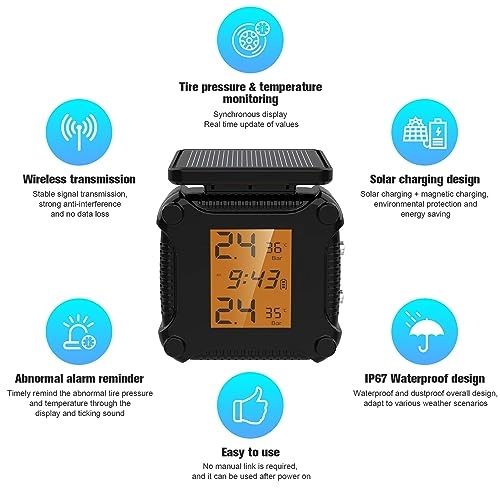 Tire pressure & temperature monitoring
Synchronous display
Real time update of values

Wireless transmission
Stable signal transmission, strong anti-interference and no data loss

Solar charging design
Solar charging + magnetic charging, environmental protection and energy saving

2.4 36 °C
Bar
9:43
2.4 35 °C
Bar

Abnormal alarm reminder
Timely remind the abnormal tire pressure and temperature through the display and ticking sound

IP67 Waterproof design
Waterproof and dustproof overall design, adapt to various weather scenarios

Easy to use
No manual link is required, and it can be used after power on