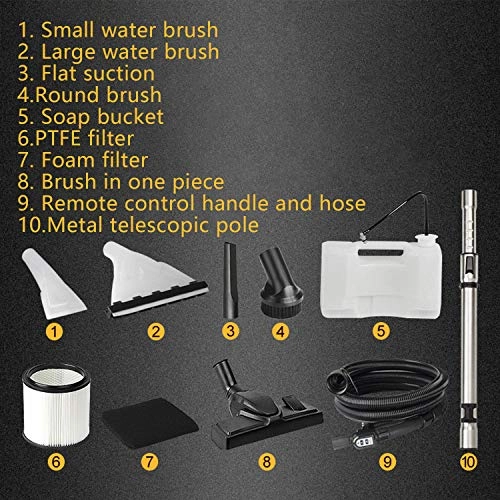 1. Small water brush
2. Large water brush
3. Flat suction
4.Round brush
5. Soap bucket
6.PTFE filter
7. Foam filter
8. Brush in one piece
9. Remote control handle and hose
10.Metal telescopic pole

1
2
3
4
5
6
7
8
9
10