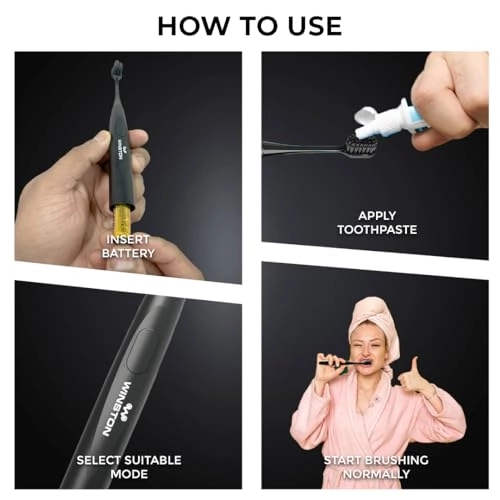 HOW TO USE

WINSTON

INSERT BATTERY

APPLY TOOTHPASTE

WINSTON

SELECT SUITABLE MODE

START BRUSHING NORMALLY