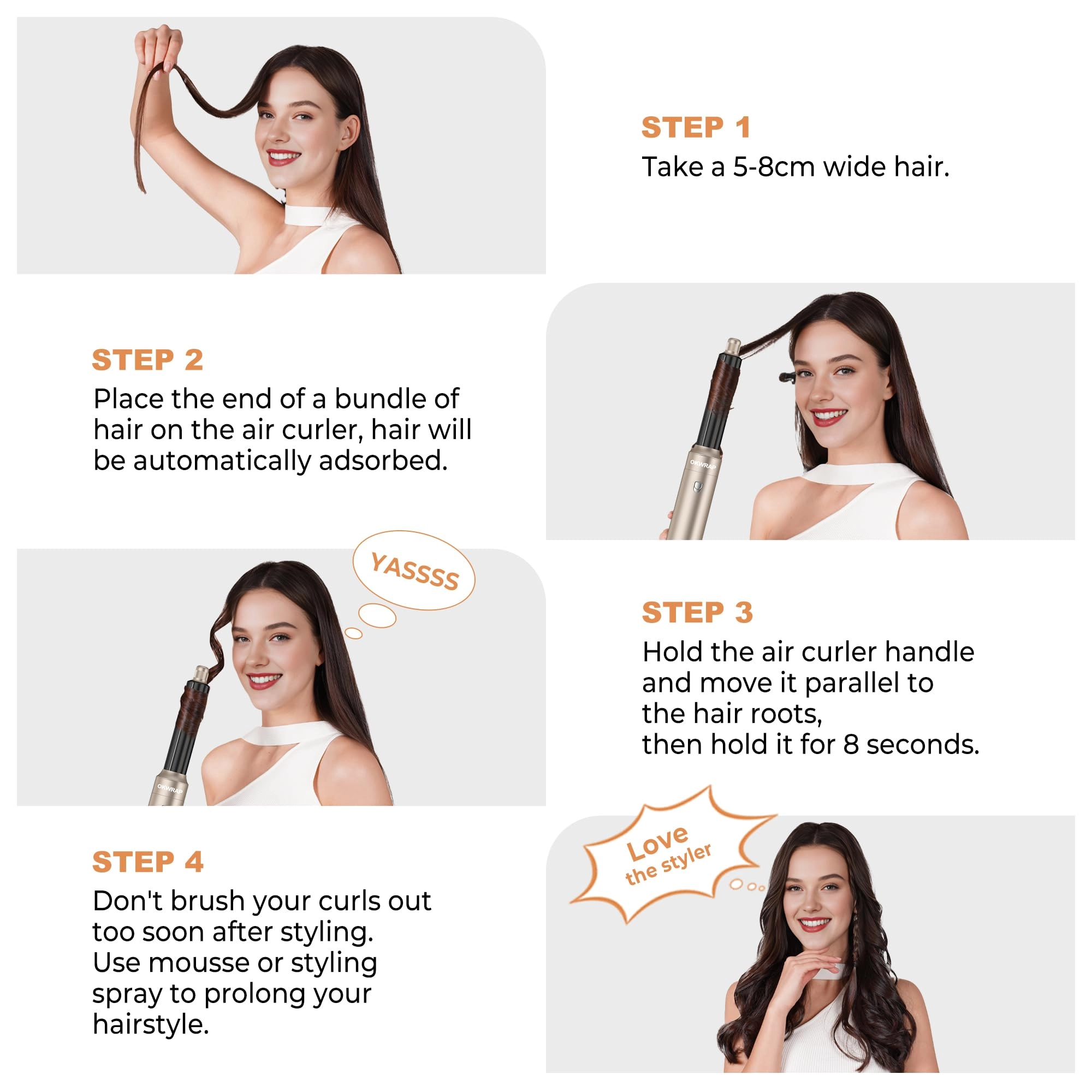 STEP 1
Take a 5-8cm wide hair.

STEP 2
Place the end of a bundle of hair on the air curler, hair will be automatically adsorbed.

OKWRAP

YASSSS

OKWRAP

STEP 3
Hold the air curler handle and move it parallel to the hair roots,
then hold it for 8 seconds.

STEP 4
Don't brush your curls out too soon after styling.
Use mousse or styling spray to prolong your hairstyle.

Love the styler