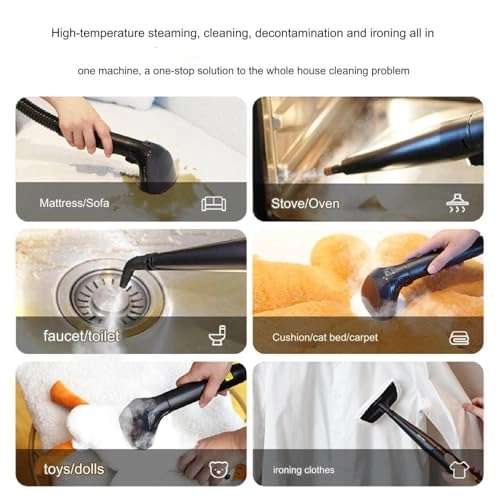 High-temperature steaming, cleaning, decontamination and ironing all in

one machine, a one-stop solution to the whole house cleaning problem

Mattress/Sofa

Stove/Oven

faucet/toilet

Cushion/cat bed/carpet

toys/dolls

ironing clothes