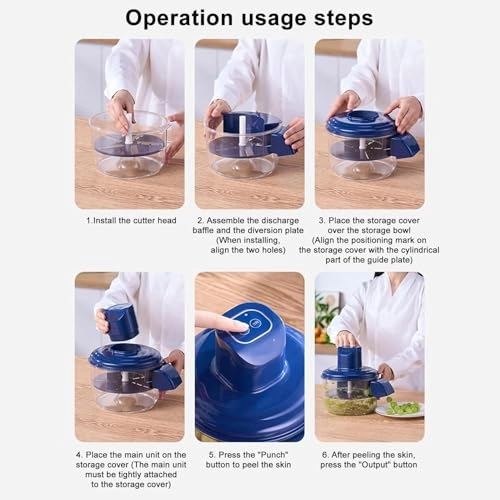 Operation usage steps

1.Install the cutter head

2. Assemble the discharge baffle and the diversion plate (When installing, align the two holes)

3. Place the storage cover over the storage bowl (Align the positioning mark on the storage cover with the cylindrical part of the guide plate)

4. Place the main unit on the storage cover (The main unit must be tightly attached to the storage cover)

5. Press the "Punch" button to peel the skin

6. After peeling the skin, press the "Output" button